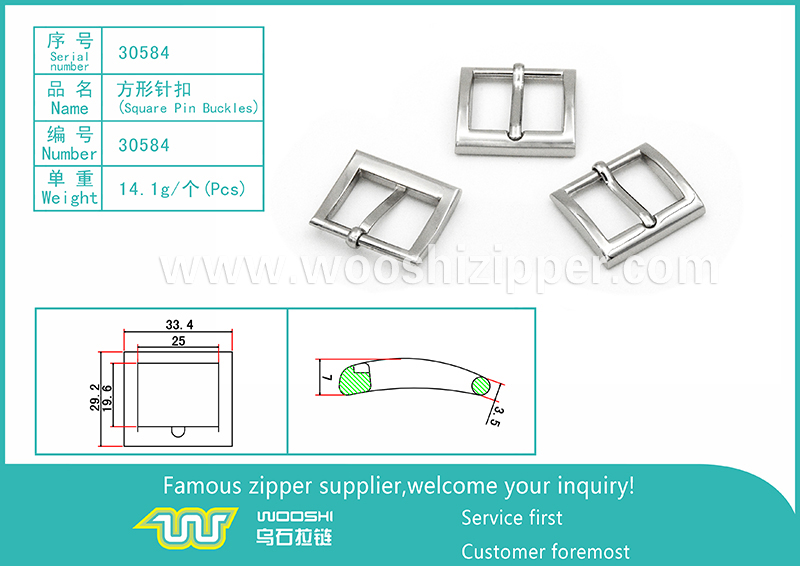 | 序号 Serial number | 30584 |
|---|---|
| 品名 Name | 方形针扣 (Square Pin Buckles) |
| 编号 Number | 30584 |
| 单重 Weight | 14.1g/个(Pcs) |

www.wooshizipper.com

33.4
25
29.2
19.6
7
3.5

Famous zipper supplier,welcome your inquiry!

WOOSHI
乌石拉链

Service first

Customer foremost