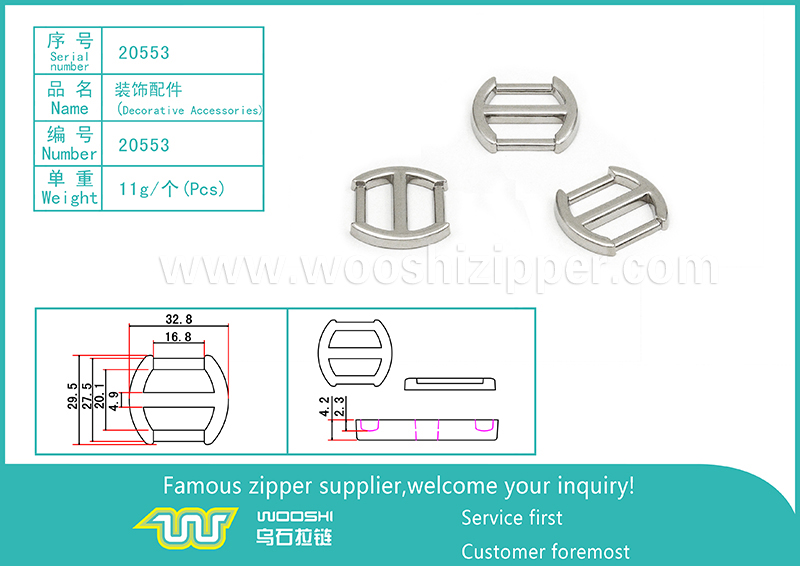 | 序号 Serial number | 20553 |
|---|---|
| 品名 Name | 装饰配件 (Decorative Accessories) |
| 编号 Number | 20553 |
| 单重 Weight | 11g/个(Pcs) |

www.wooshizipper.com

32.8
16.8
29.5
27.5
20.1
4.9

4.2
2.3

Famous zipper supplier,welcome your inquiry!

WOOSHI
乌石拉链

Service first

Customer foremost